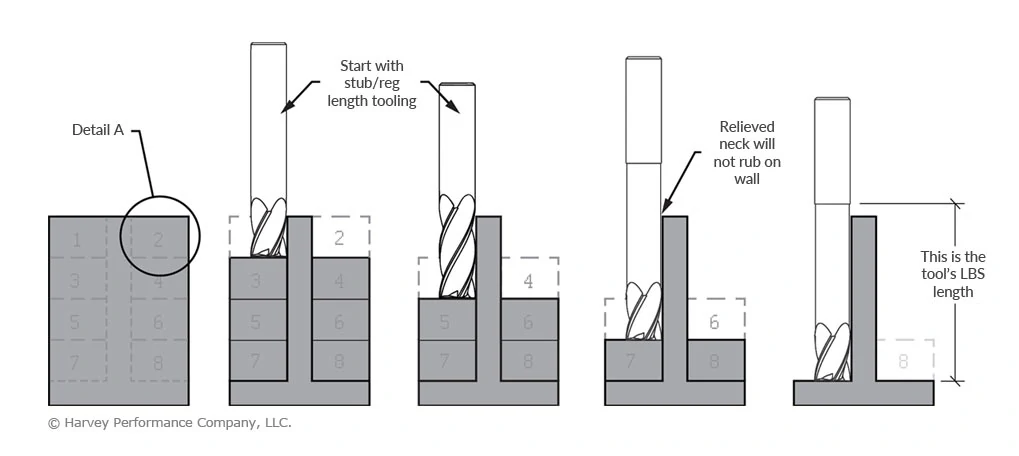 Detail A

1 2
3 4
5 6
7 8

Start with stub/reg length tooling

2
3 4
5 6
7 8

4
5 6
7 8

Relieved neck will not rub on wall

6
7 8

This is the tool's LBS length

8

© Harvey Performance Company, LLC.